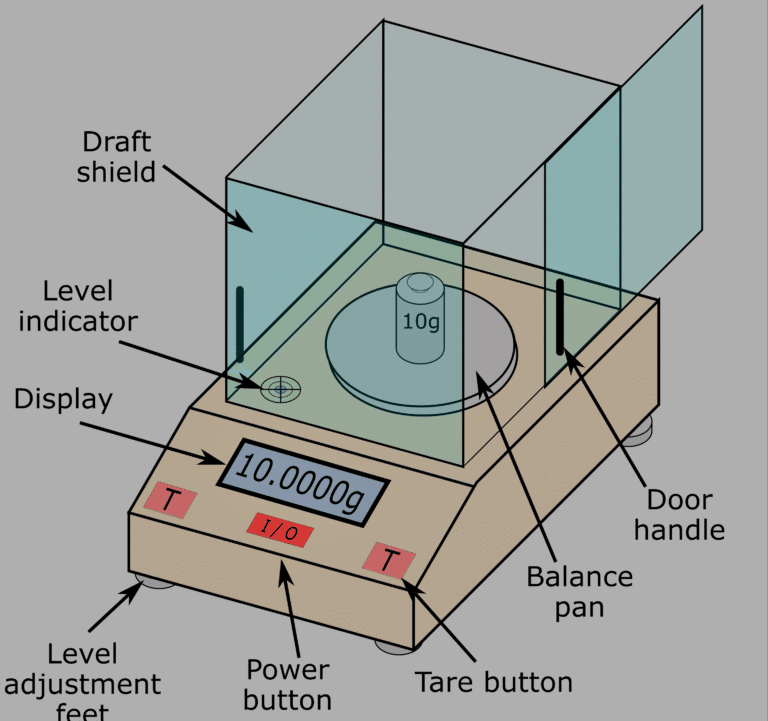 Draft shield

Level indicator

Display

10g

10.0000g

T

I/O

T

Door handle

Balance pan

Level adjustment feet

Power button

Tare button