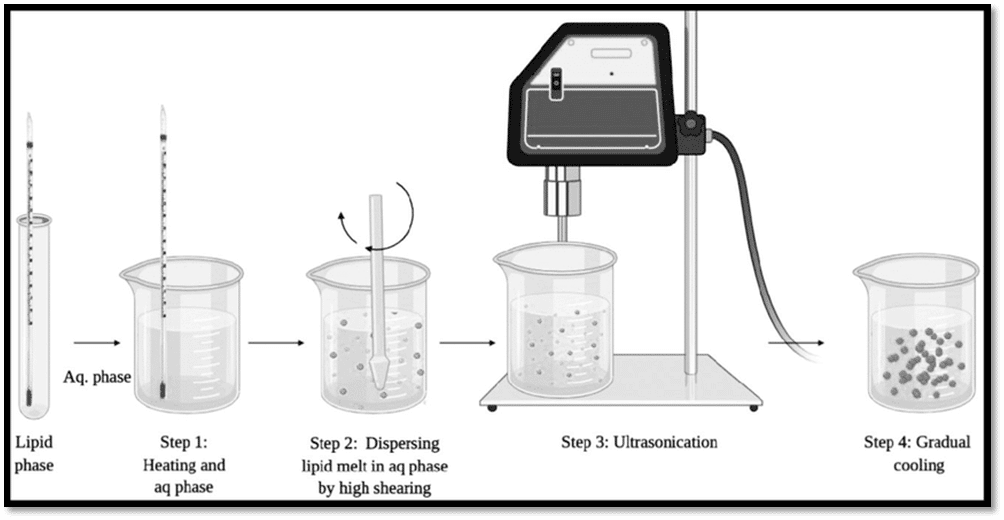 Aq. phase

Lipid phase

Step 1: Heating and aq phase

Step 2: Dispersing lipid melt in aq phase by high shearing

Step 3: Ultrasonication

Step 4: Gradual cooling