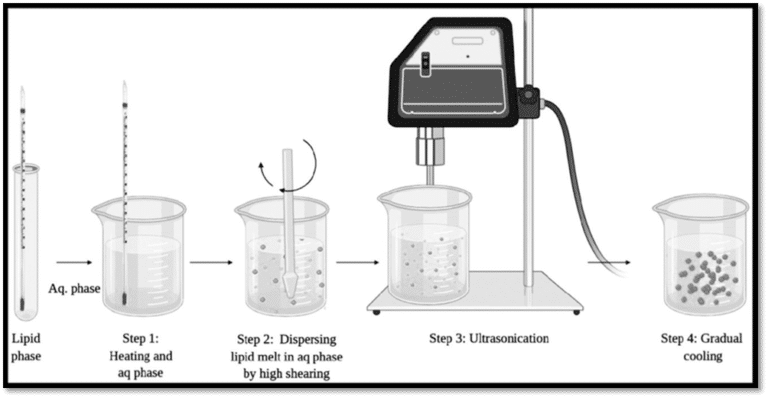 Aq. phase

Lipid phase

Step 1: Heating and aq phase

Step 2: Dispersing lipid melt in aq phase by high shearing

Step 3: Ultrasonication

Step 4: Gradual cooling